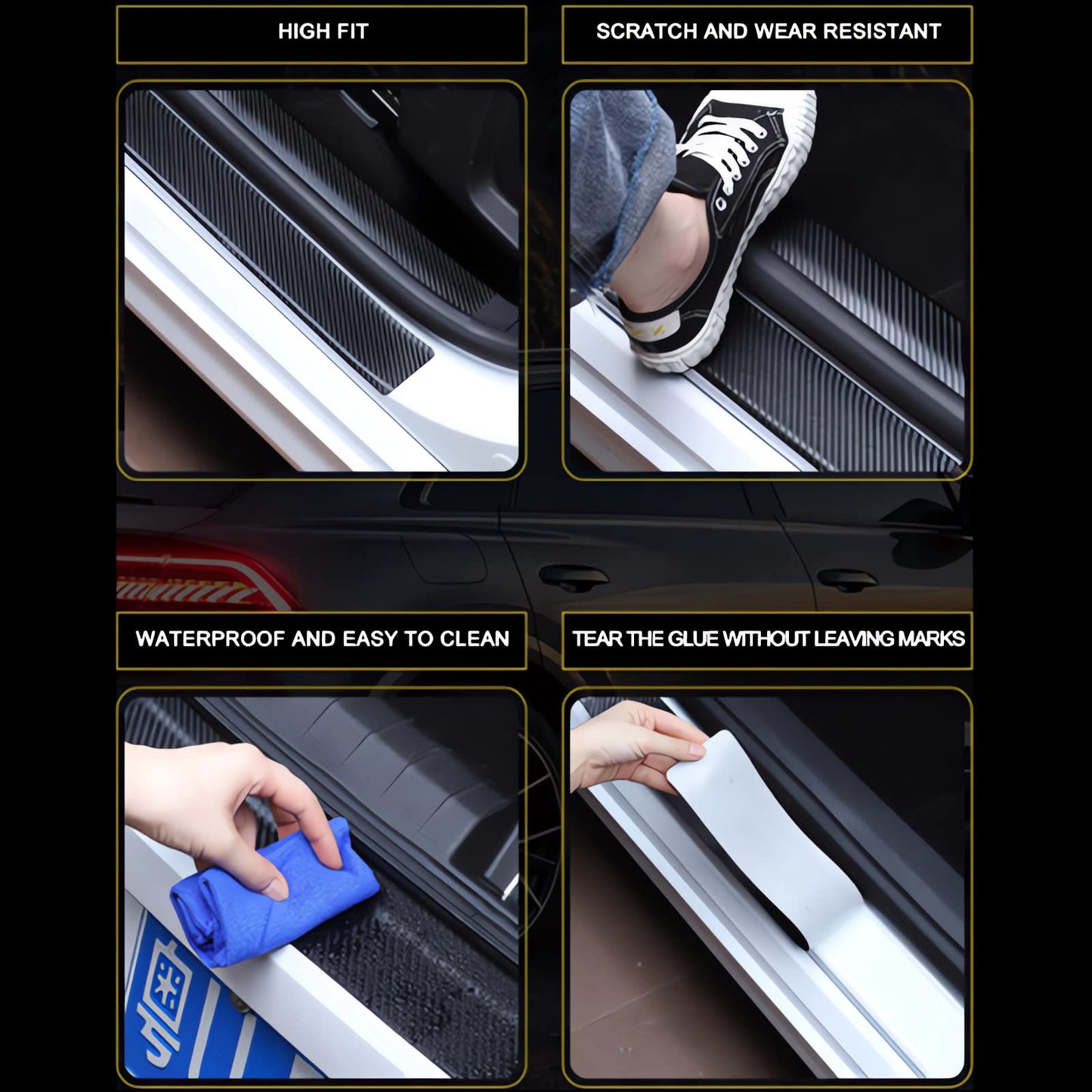 HIGH FIT

SCRATCH AND WEAR RESISTANT

WATERPROOF AND EASY TO CLEAN

TEAR THE GLUE WITHOUT LEAVING MARKS